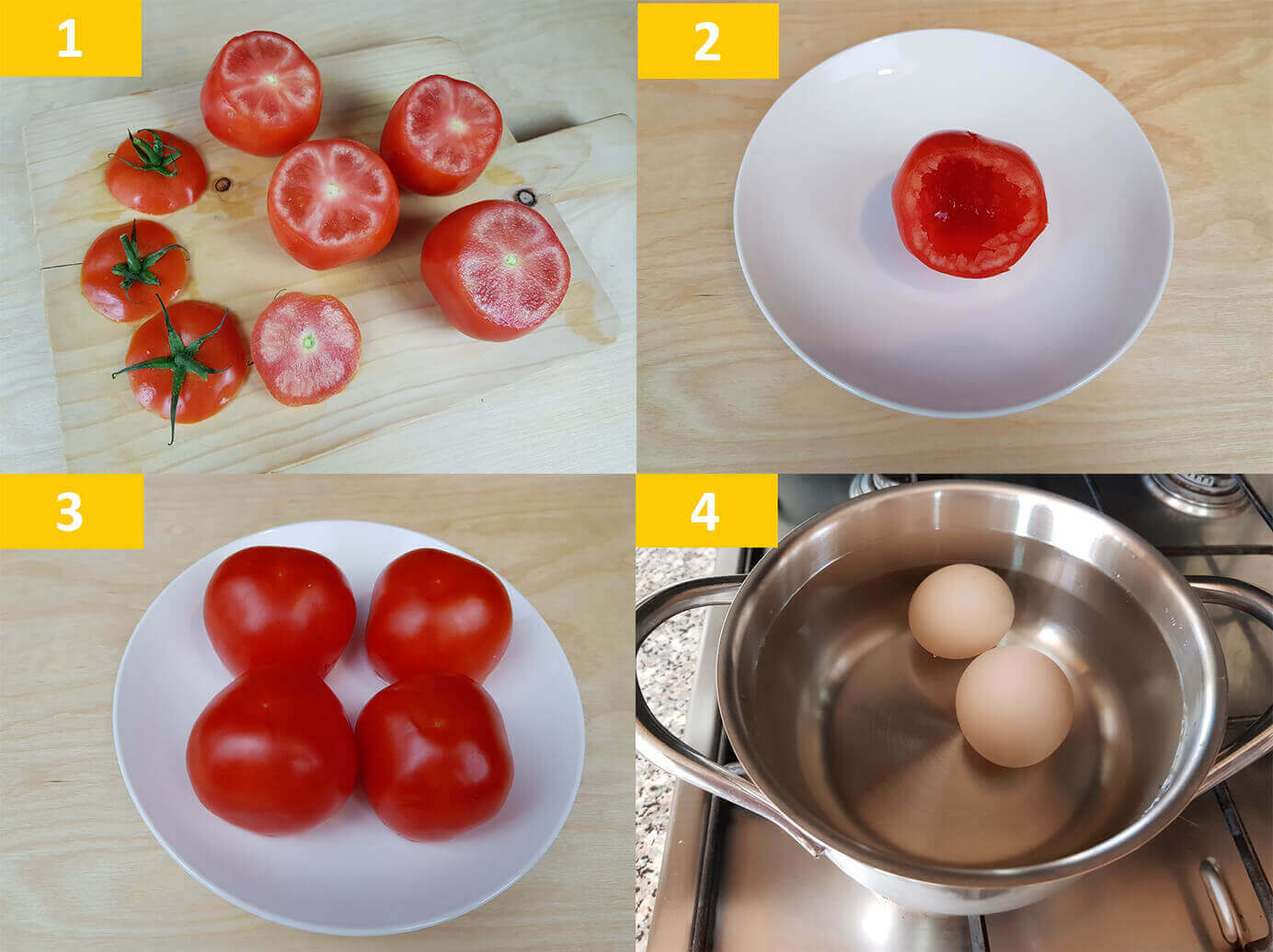 1

2

3

4